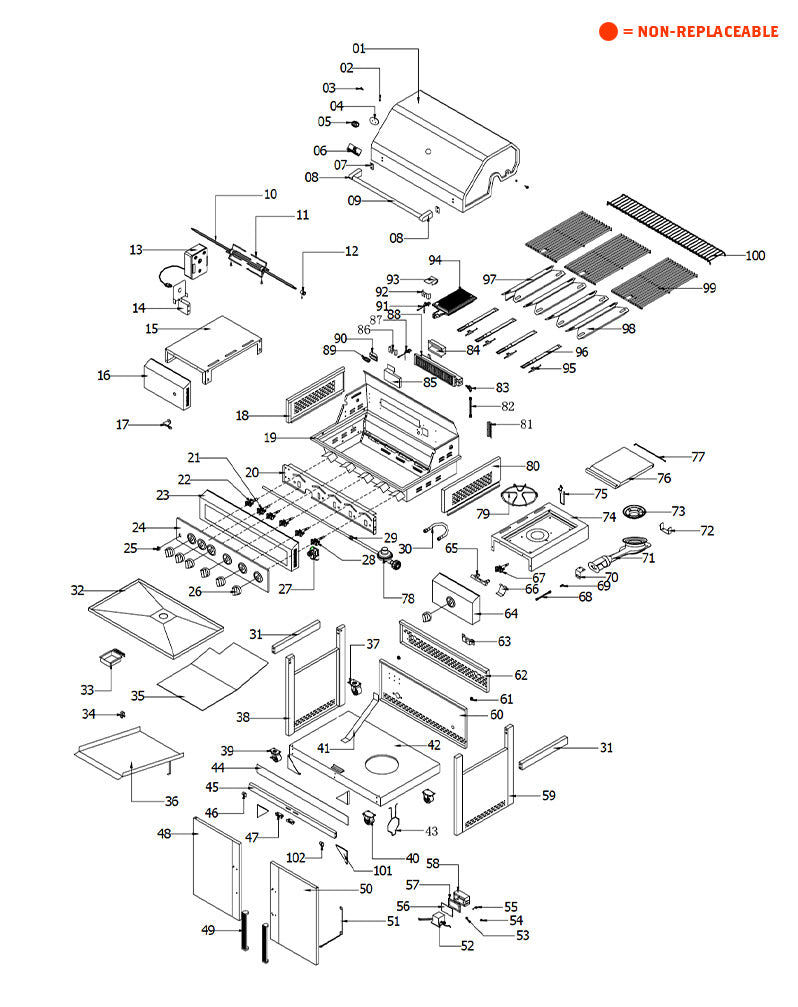 = NON-REPLACEABLE

01
02
03
04
05
06
07
08
09
08
10
11
12
13
14
15
16
17
18
19
20
21
22
23
24
25
26
27
28
29
30
31
32
33
34
35
36
37
38
39
40
41
42
43
44
45
46
47
48
49
50
51
52
53
54
55
56
57
58
59
60
61
62
63
64
65
66
67
68
69
70
71
72
73
74
75
76
77
78
79
80
81
82
83
84
85
86
87
88
89
90
91
92
93
94
95
96
97
98
99
100
101
102
31