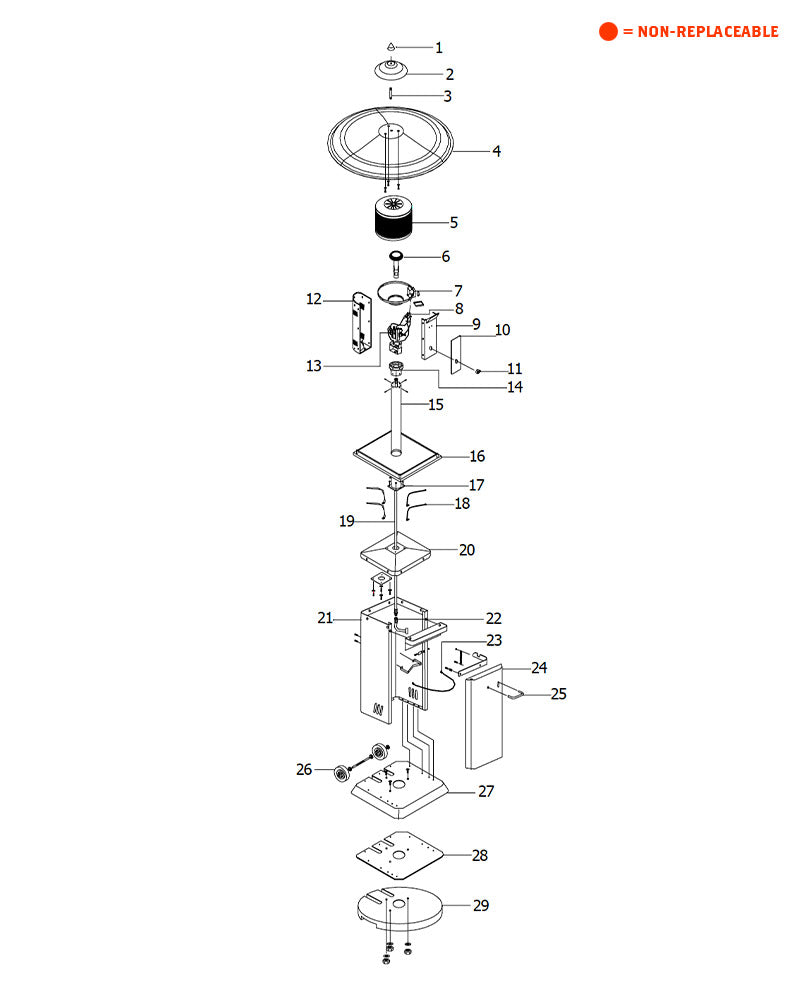 = NON-REPLACEABLE

1
2
3
4
5
6
7
8
9
10
11
12
13
14
15
16
17
18
19
20
21
22
23
24
25
26
27
28
29