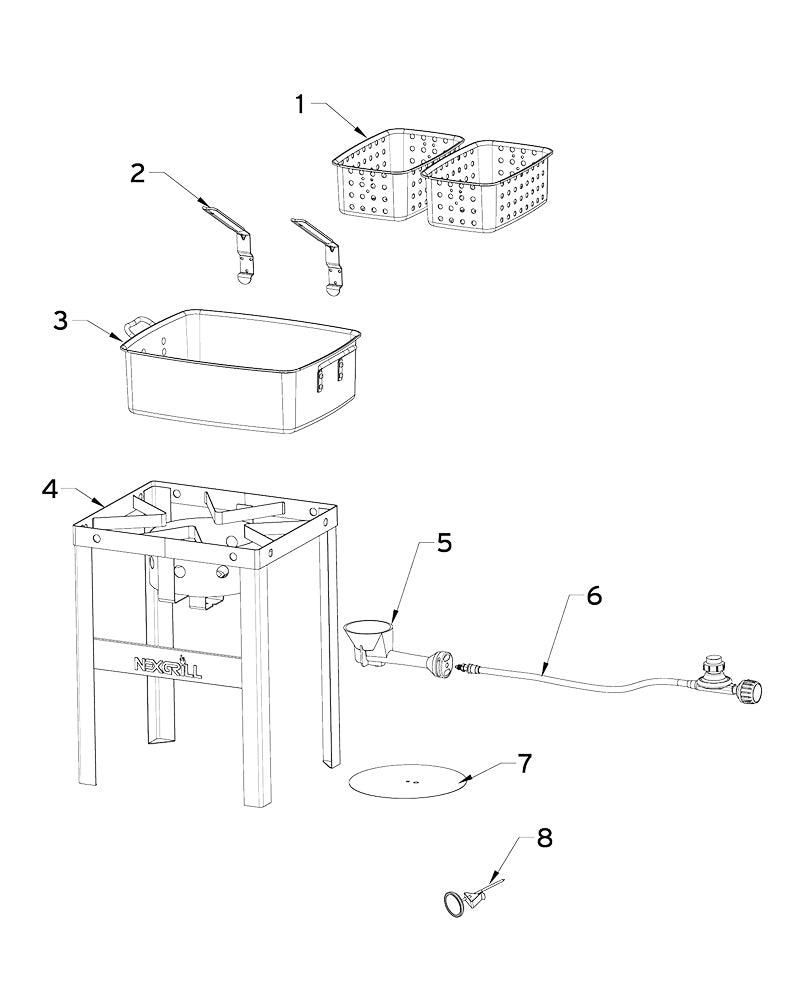 1
2
3
4
NEXGRILL
5
6
7
8