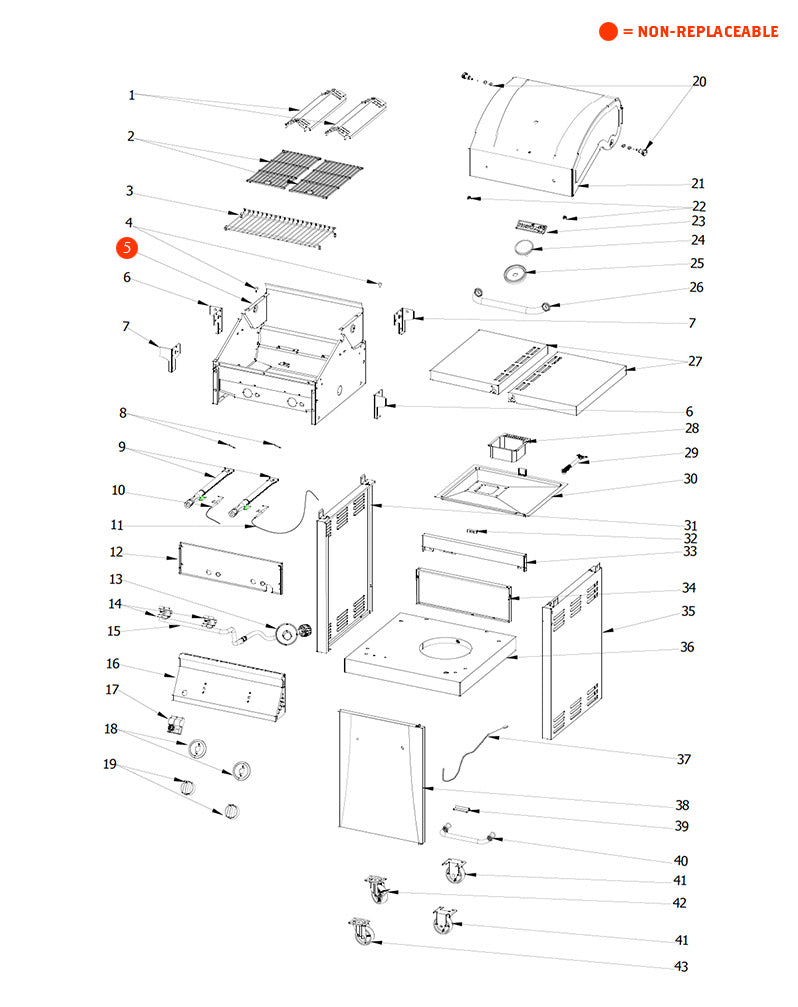 = NON-REPLACEABLE

1
2
3
4
5
6
7
8
9
10
11
12
13
14
15
16
17
18
19
20
21
22
23
24
25
26
7
27
6
28
29
30
31
32
33
34
35
36
37
38
39
40
41
42
41
43