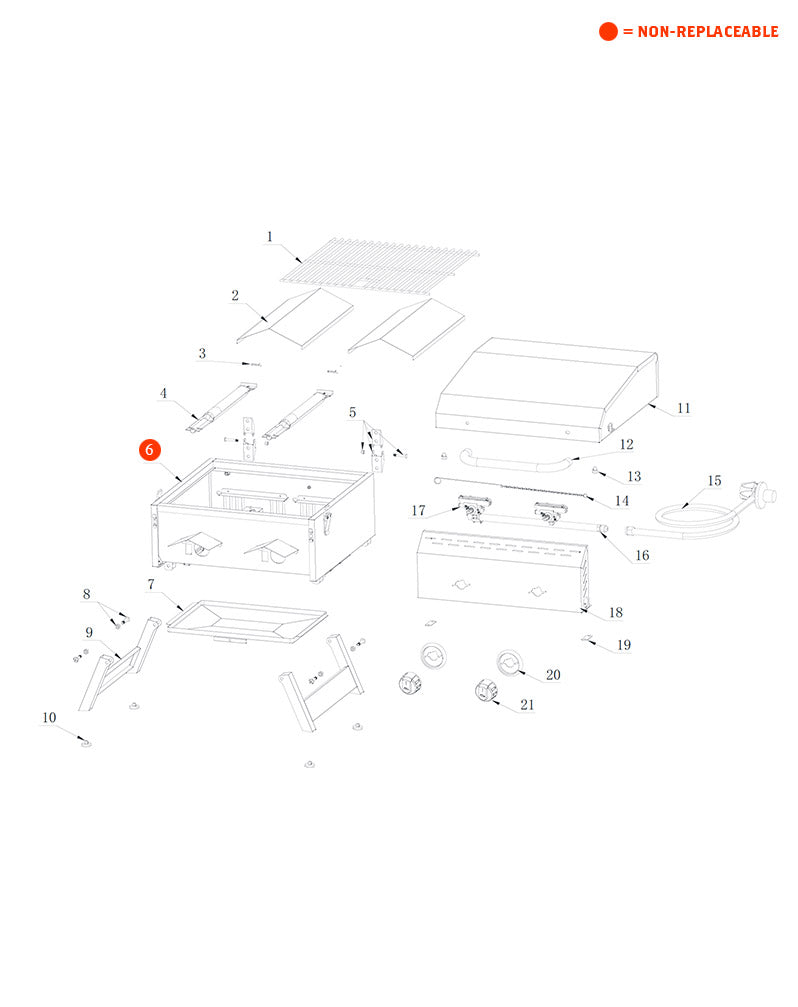 = NON-REPLACEABLE

1
2
3
4
5
6
7
8
9
10
11
12
13
14
15
16
17
18
19
20
21