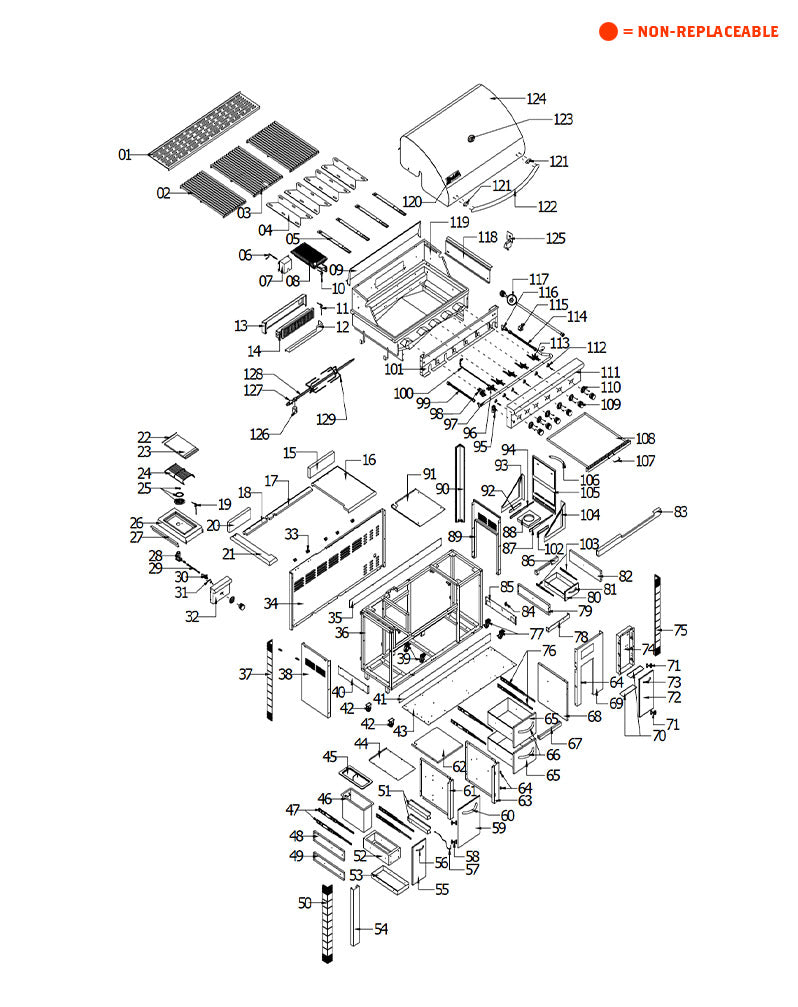 = NON-REPLACEABLE

01 02 03 04 05 06 07 08 09 10 11 12 13 14 15 16 17 18 19 20 21 22 23 24 25 26 27 28 29 30 31 32 33 34 35 36 37 38 39 40 41 42 42 43 44 45 46 47 48 49 50 51 52 53 54 55 56 57 58 59 60 61 62 63 64 64 65 65 66 67 68 69 70 71 71 72 73 74 75 76 77 78 79 80 81 82 83 84 85 86 87 88 89 90 91 92 93 94 95 96 97 98 99 100 101 102 103 104 105 106 107 108 109 110 111 112 113 114 115 116 117 118 119 120 121 121 122 123 124 125 126 127 128 129