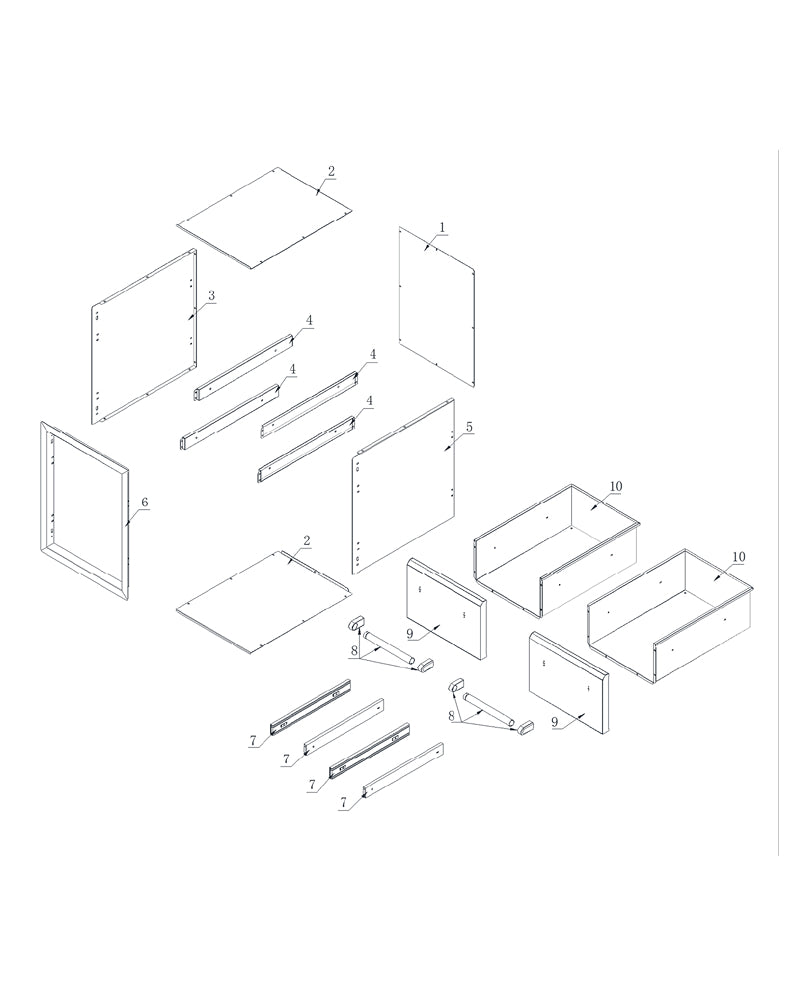 2
1
3
4
4
4
4
5
6
10
2
10
9
8
9
8
7
7
7
7