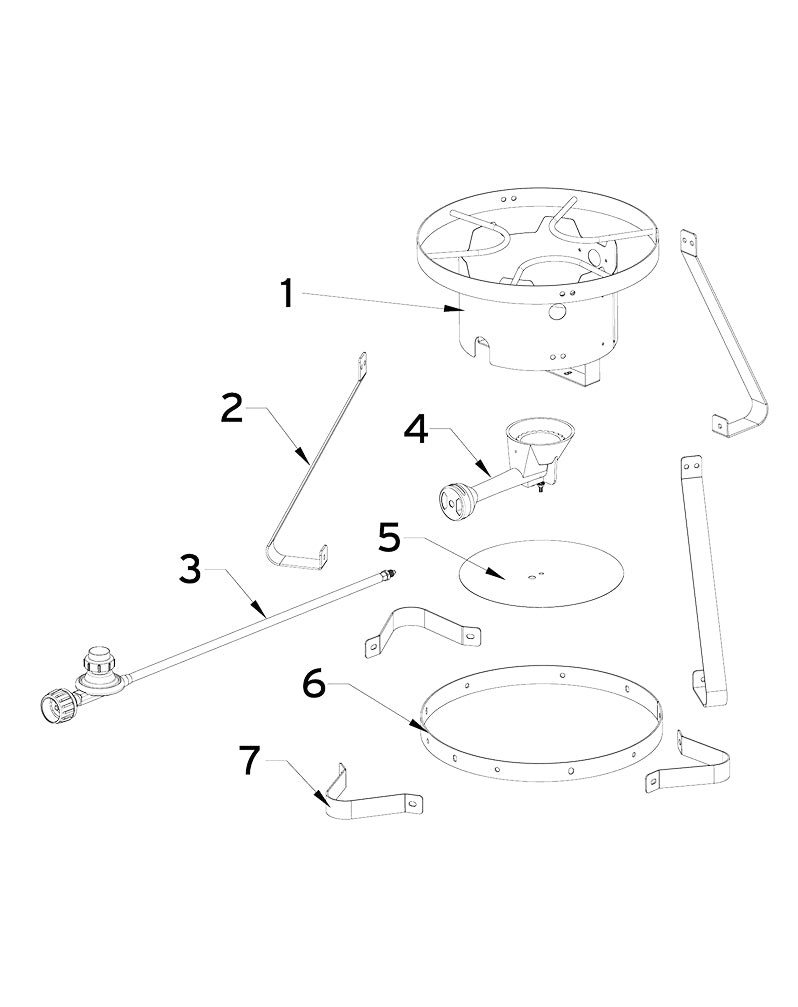 1
2
4
3
5
6
7