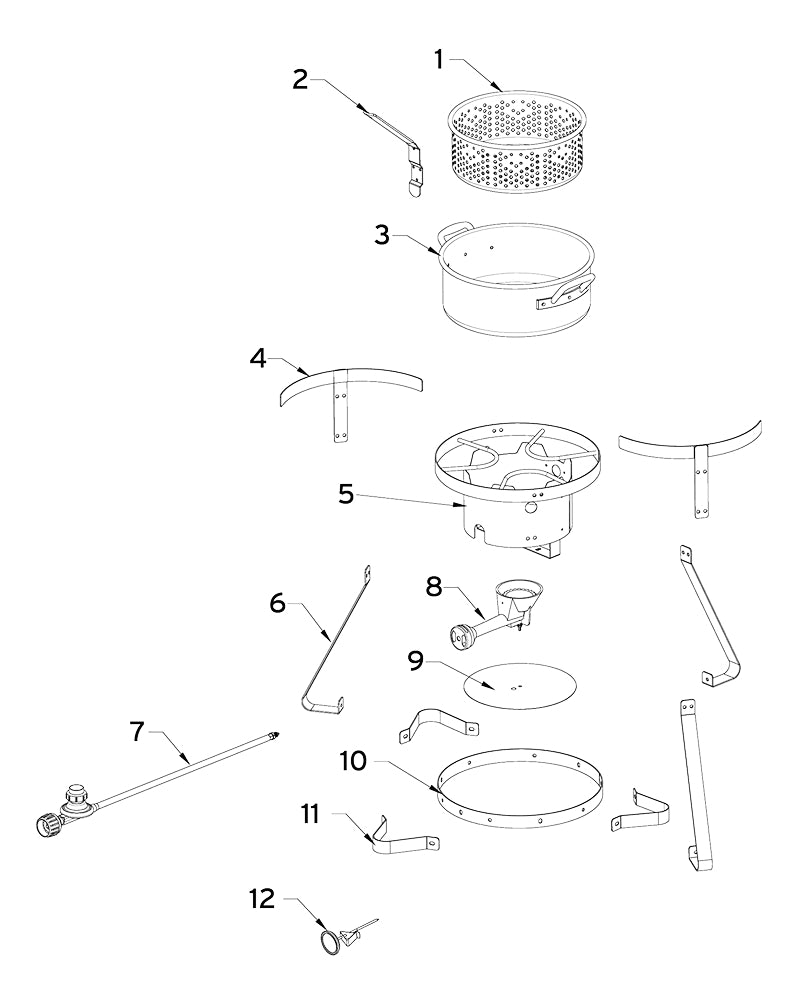 1
2
3
4
5
6
8
9
7
10
11
12