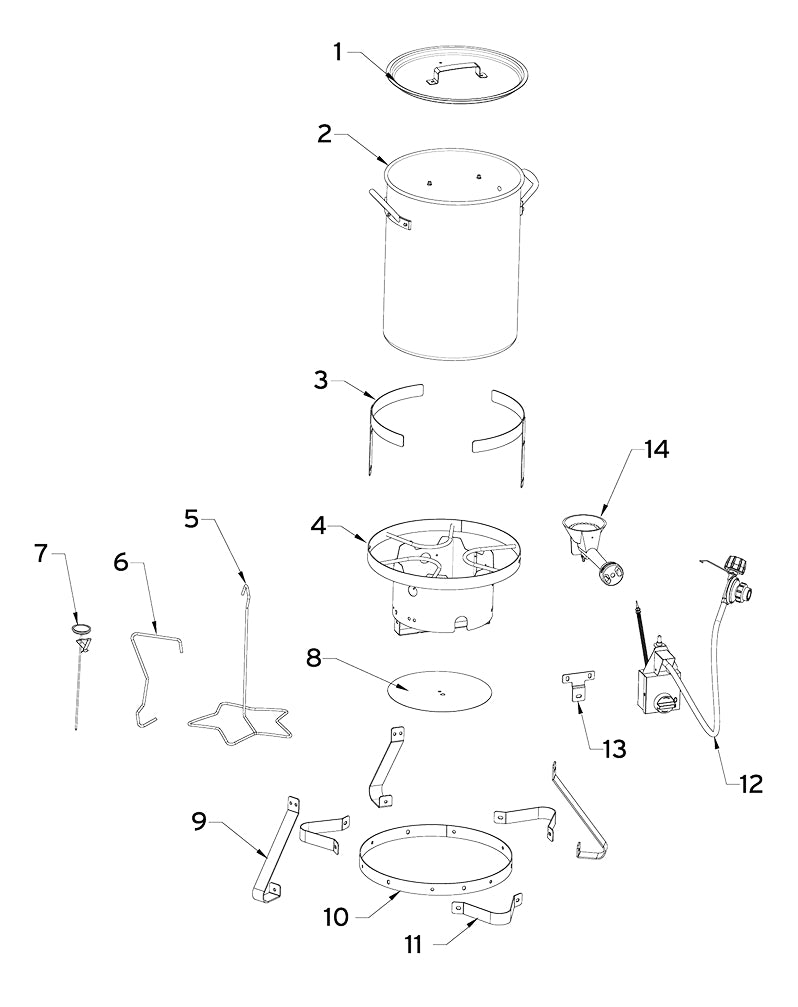 1
2
3
14
5
4
7
6
8
13
12
9
10
11