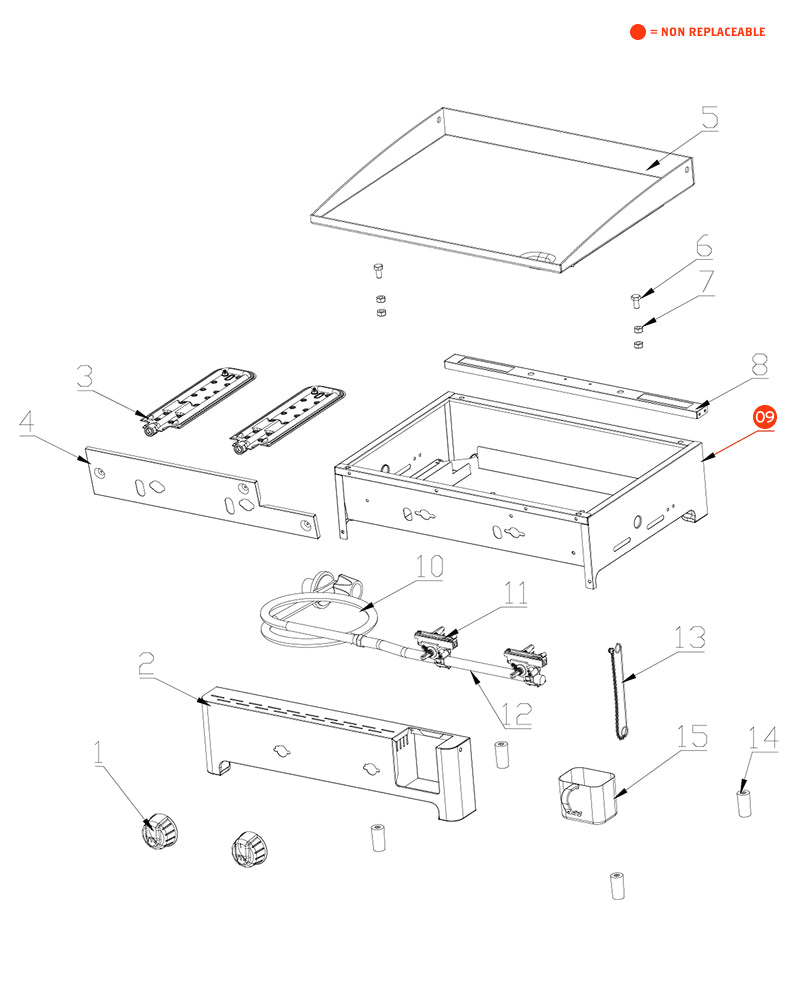 = NON REPLACEABLE

5

6

7

3

8

4

09

10

11

13

2

12

15

14

1