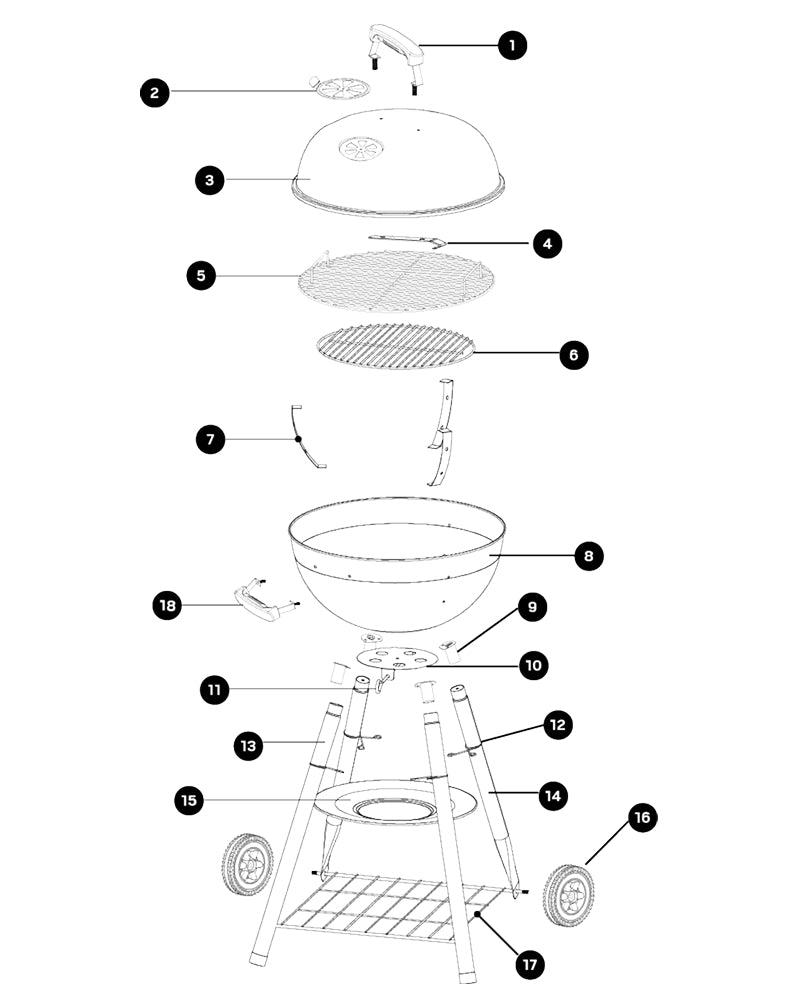 1
2
3
4
5
6
7
8
18
9
10
11
12
13
14
15
16
17