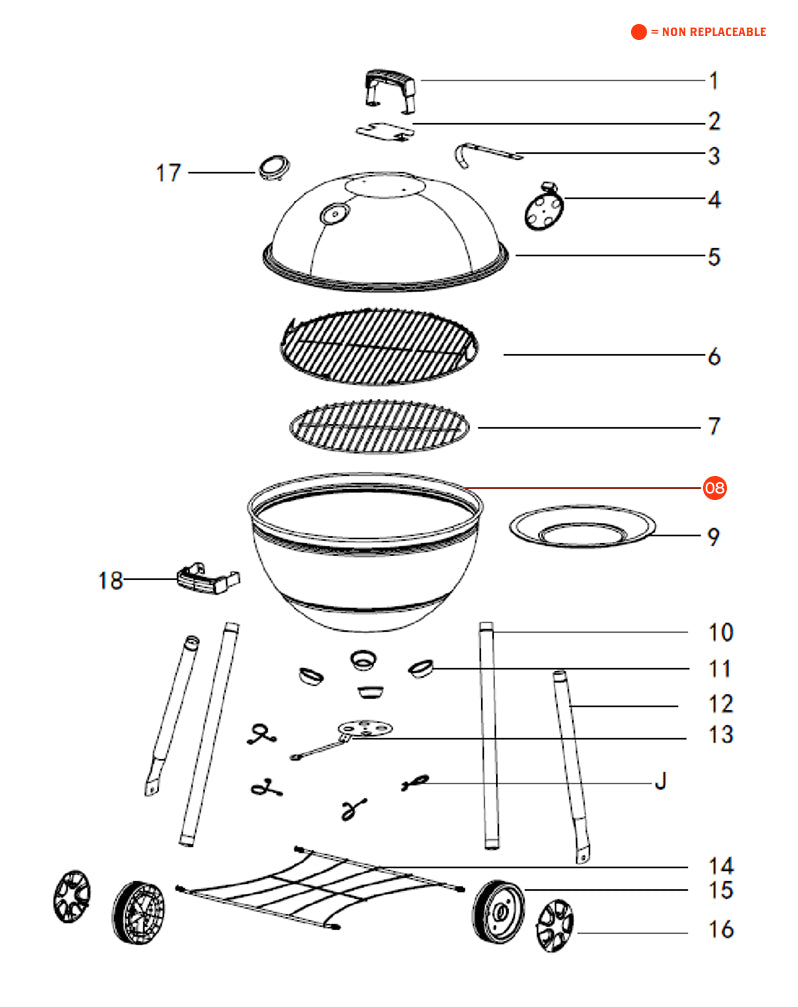 = NON REPLACEABLE

1
2
3
17
4
5
6
7
08
9
18
10
11
12
13
J
14
15
16