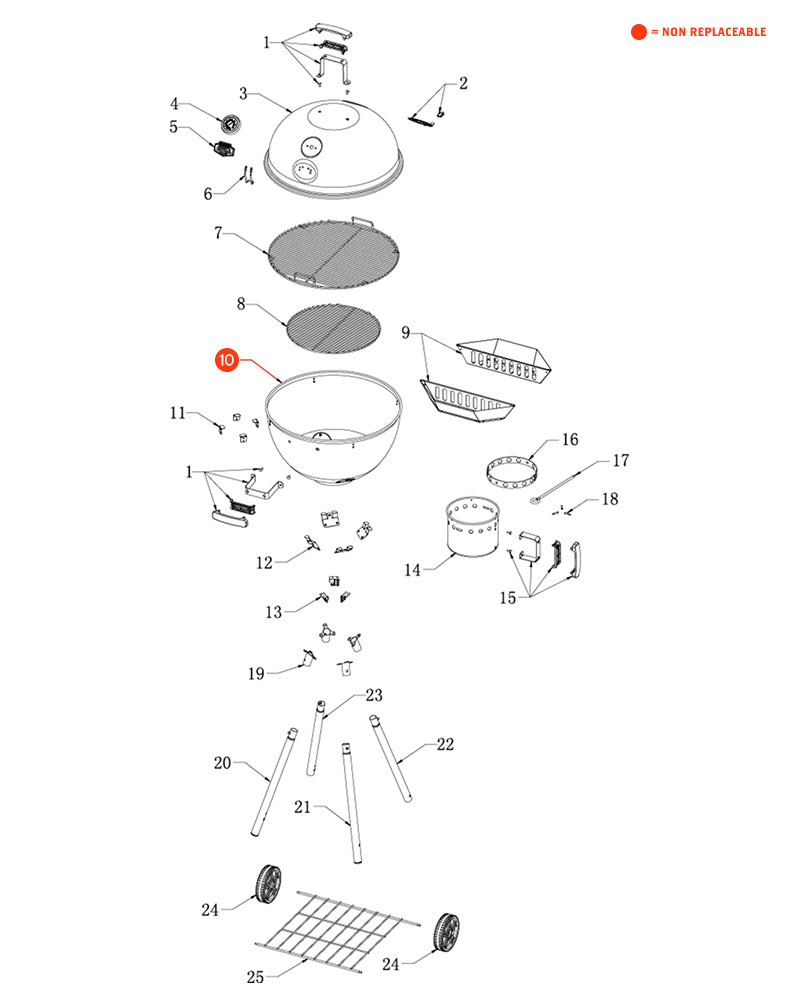 = NON REPLACEABLE

1
2
3
4
5
6
7
8
9
10
11
1
16
17
18
12
14
15
13
19
23
20
22
21
24
24
25