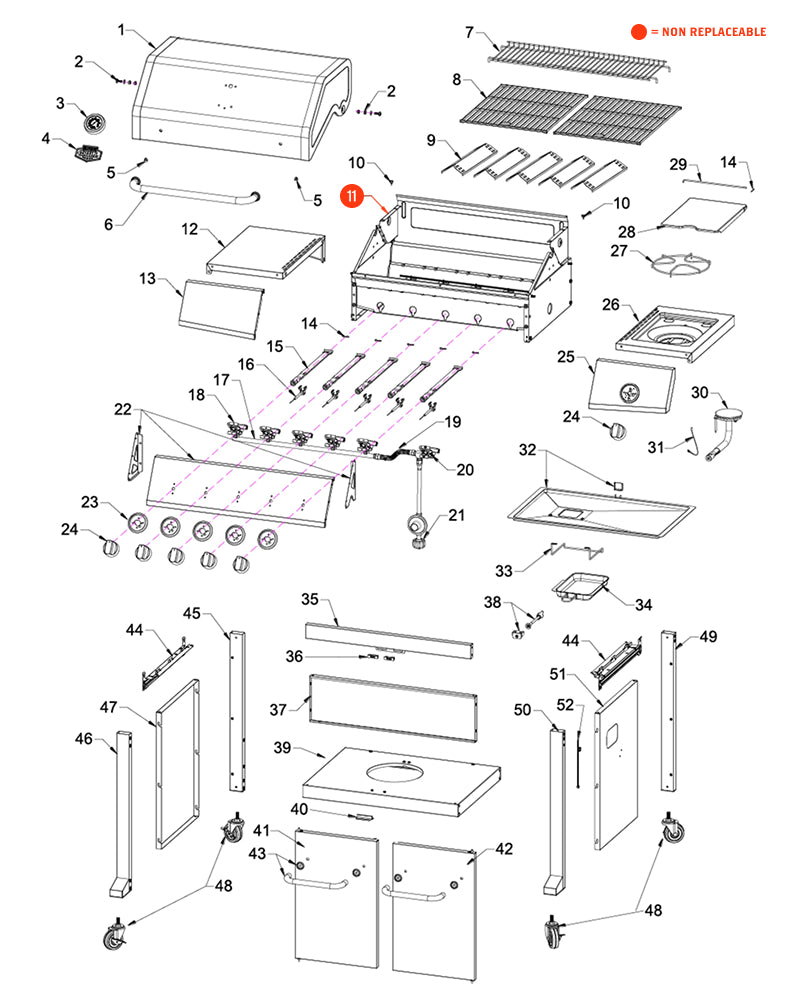 = NON REPLACEABLE

1
2
2
3
4
5
5
6
7
8
9
10
10
11
12
13
14
14
15
16
17
18
19
20
21
22
23
24
24
25
26
27
28
29
30
31
32
33
34
35
36
37
38
39
40
41
42
43
44
44
45
46
47
48
48
49
50
51
52